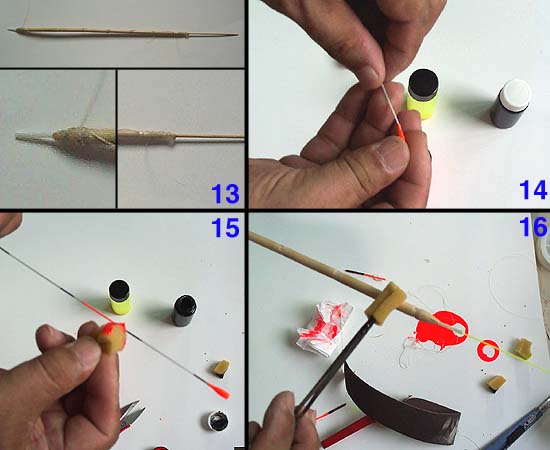 13

14

15

16